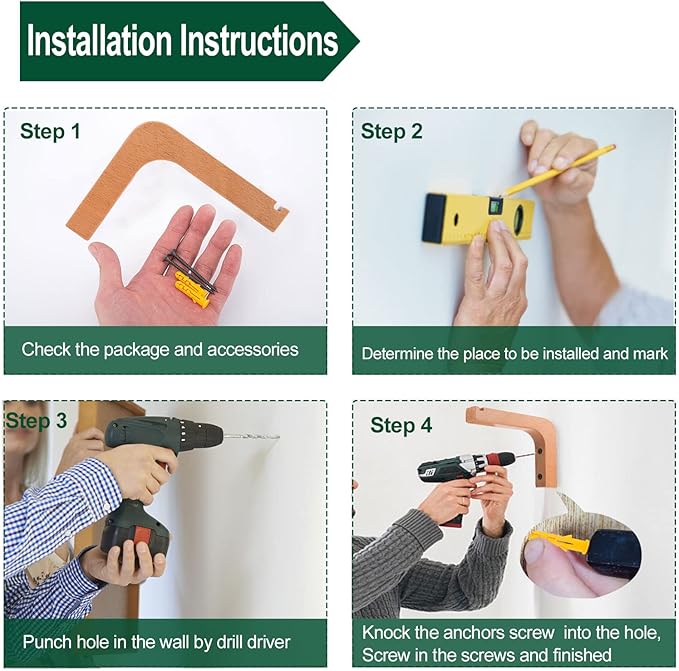 Installation Instructions

Step 1

Check the package and accessories

Step 2

Determine the place to be installed and mark

Step 3

Punch hole in the wall by drill driver

Step 4

Knock the anchors screw into the hole, Screw in the screws and finished