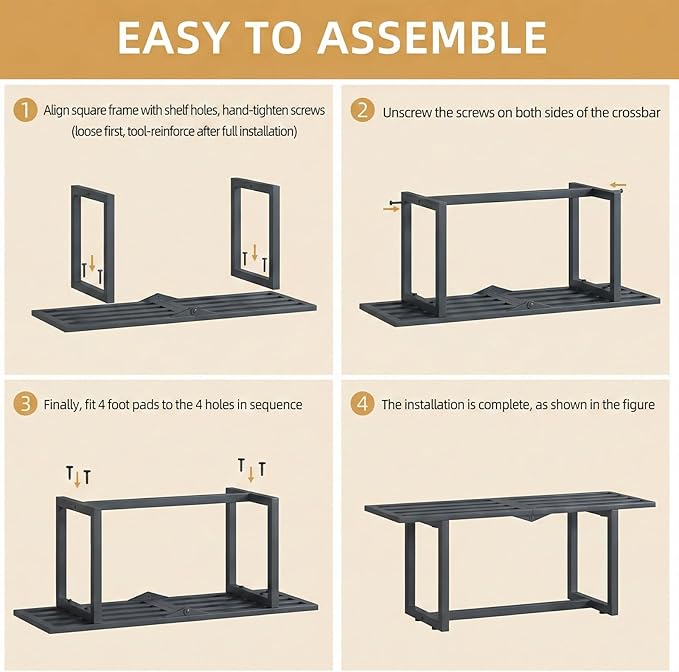 EASY TO ASSEMBLE

1 Align square frame with shelf holes, hand-tighten screws (loose first, tool-reinforce after full installation)

2 Unscrew the screws on both sides of the crossbar

3 Finally, fit 4 foot pads to the 4 holes in sequence

4 The installation is complete, as shown in the figure