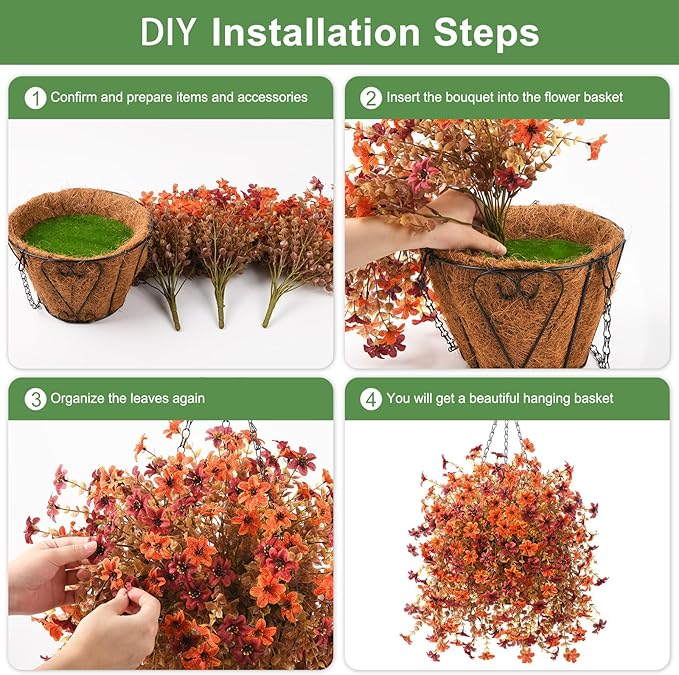 DIY Installation Steps

1 Confirm and prepare items and accessories

2 Insert the bouquet into the flower basket

3 Organize the leaves again

4 You will get a beautiful hanging basket