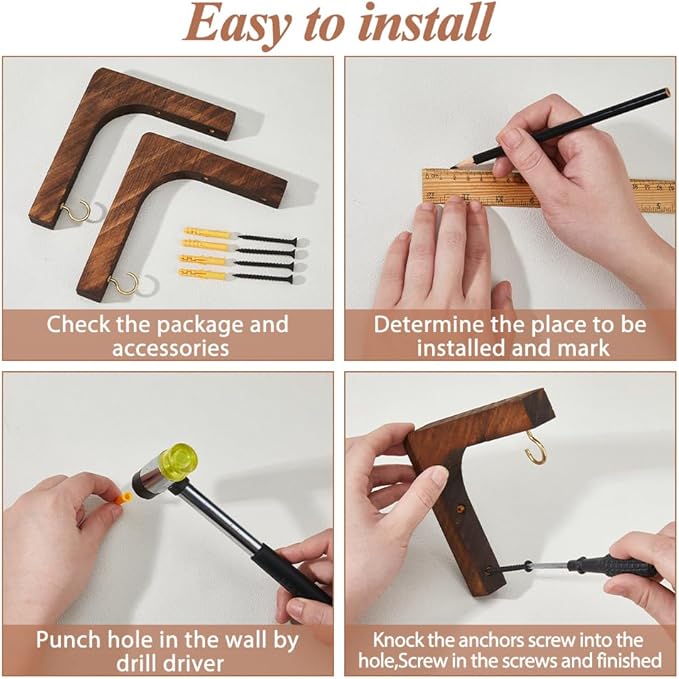 Easy to install

Check the package and accessories

Determine the place to be installed and mark

Punch hole in the wall by drill driver

Knock the anchors screw into the hole,Screw in the screws and finished