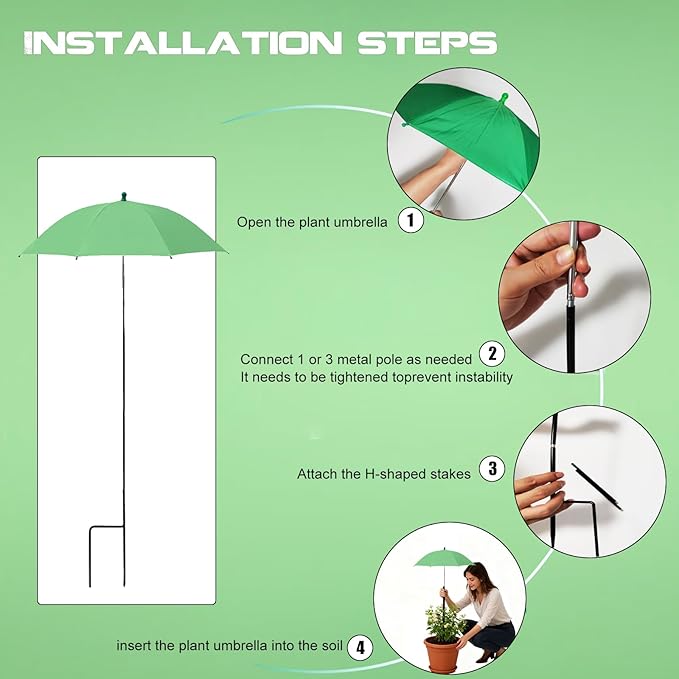 INSTALLATION STEPS

Open the plant umbrella 1

Connect 1 or 3 metal pole as needed 2
It needs to be tightened toprevent instability

Attach the H-shaped stakes 3

insert the plant umbrella into the soil 4