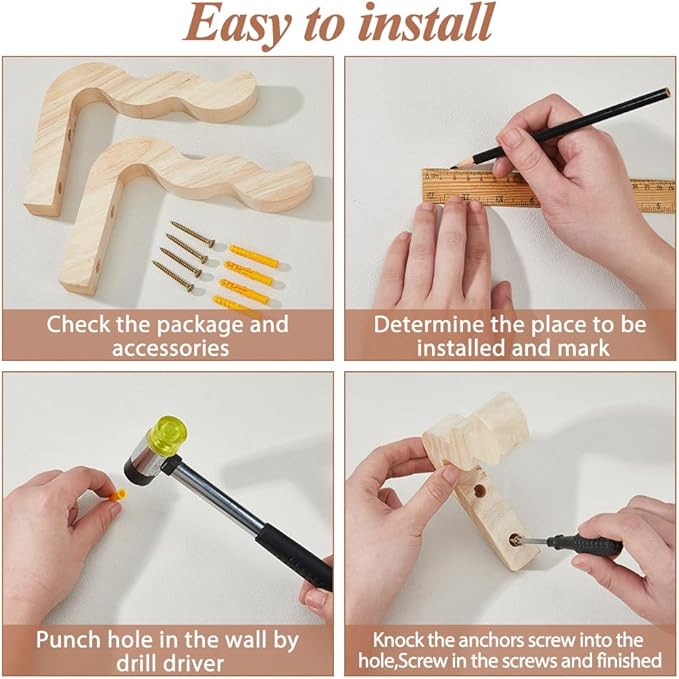 Easy to install

Check the package and accessories

Determine the place to be installed and mark

Punch hole in the wall by drill driver

Knock the anchors screw into the hole,Screw in the screws and finished