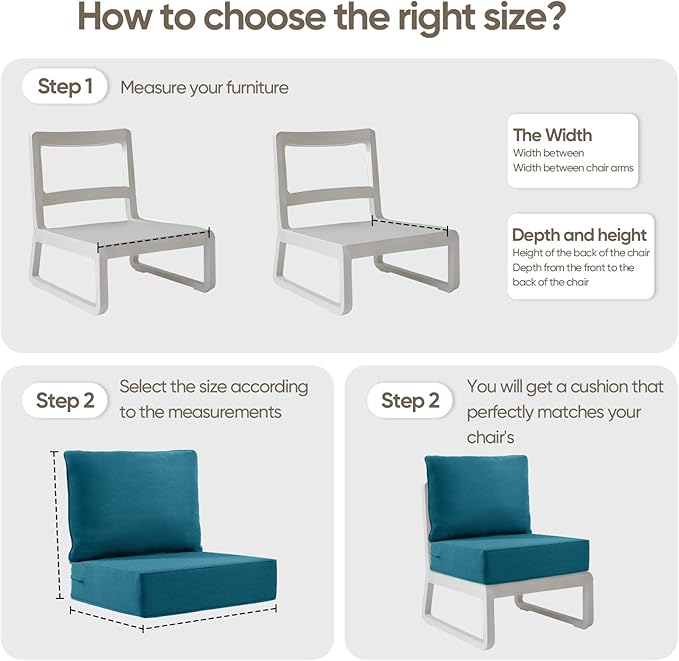 How to choose the right size?

Step 1 Measure your furniture

The Width
Width between
Width between chair arms

Depth and height
Height of the back of the chair
Depth from the front to the back of the chair

Step 2 Select the size according to the measurements

Step 2 You will get a cushion that perfectly matches your chair's