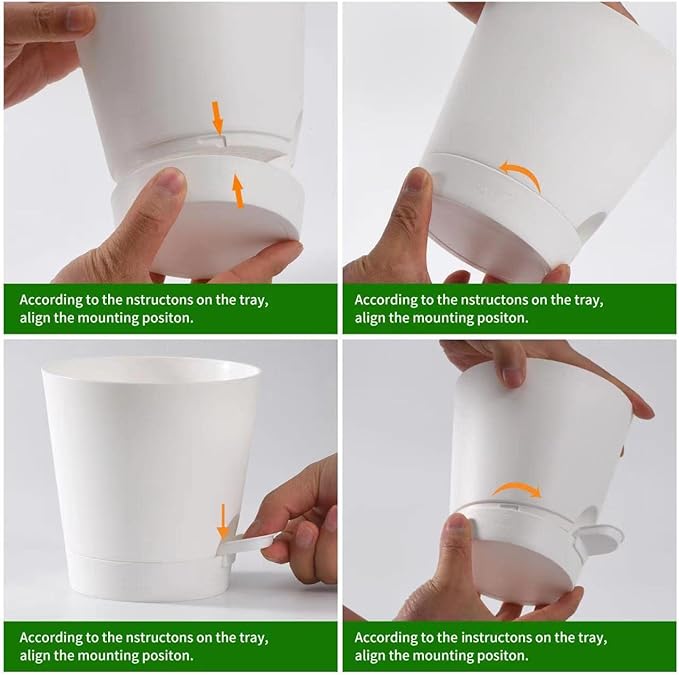 According to the nstructons on the tray, align the mounting positon.

According to the nstructons on the tray, align the mounting positon.

According to the nstructons on the tray, align the mounting positon.

According to the instructons on the tray, align the mounting positon.