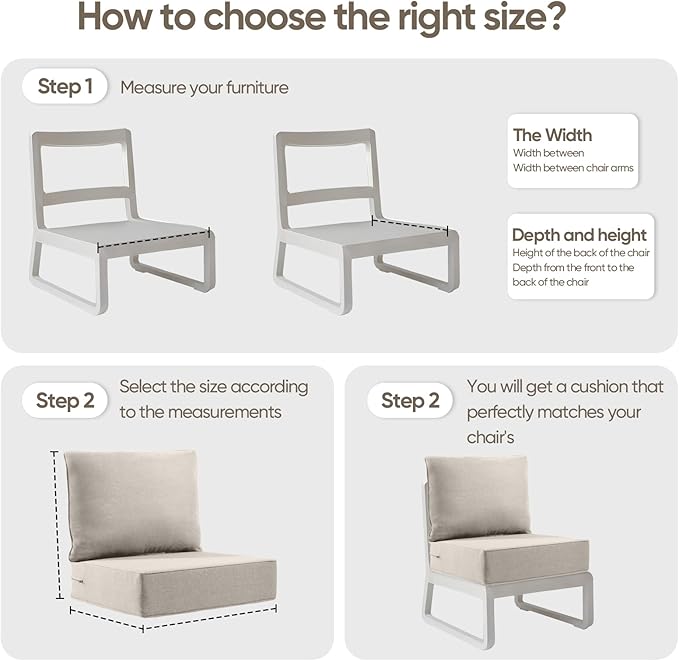 How to choose the right size?

Step 1 Measure your furniture

The Width
Width between
Width between chair arms

Depth and height
Height of the back of the chair
Depth from the front to the back of the chair

Step 2 Select the size according to the measurements

Step 2 You will get a cushion that perfectly matches your chair's