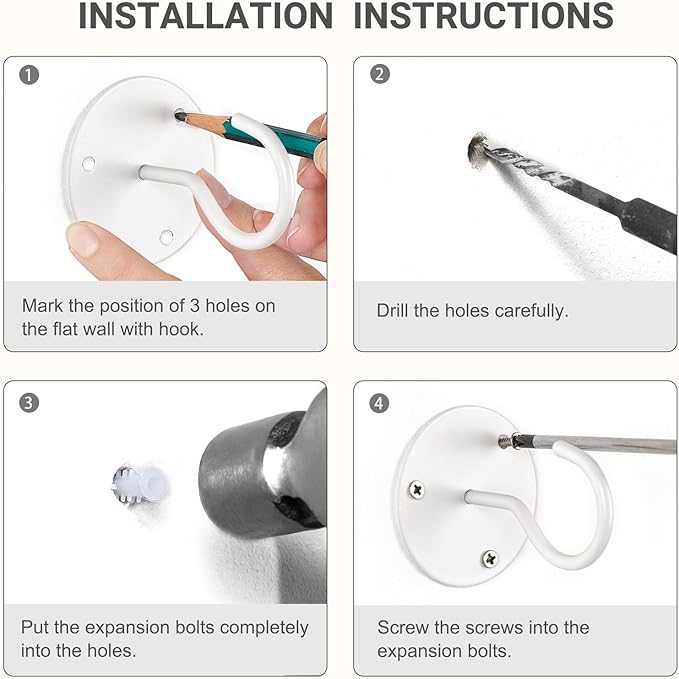 INSTALLATION INSTRUCTIONS

1

Mark the position of 3 holes on the flat wall with hook.

2

Drill the holes carefully.

3

Put the expansion bolts completely into the holes.

4

Screw the screws into the expansion bolts.