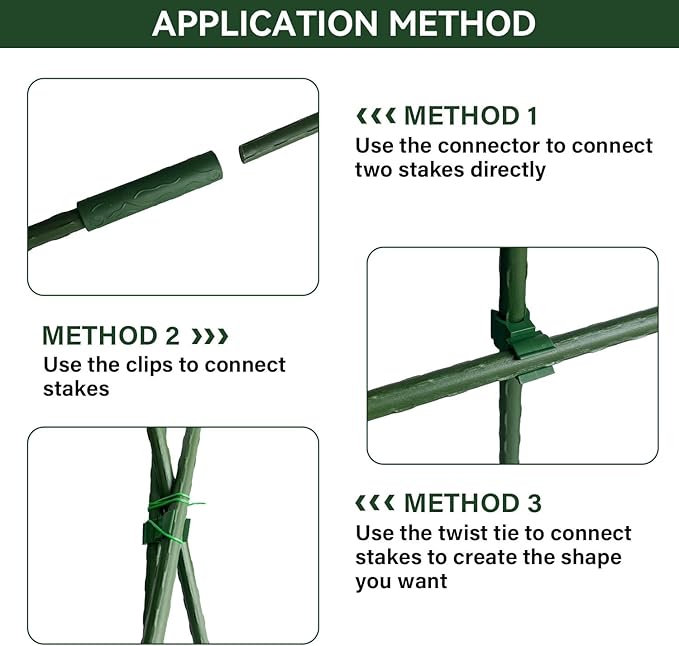 APPLICATION METHOD

‹‹‹ METHOD 1
Use the connector to connect two stakes directly

METHOD 2 ›››
Use the clips to connect stakes

‹‹‹ METHOD 3
Use the twist tie to connect stakes to create the shape you want