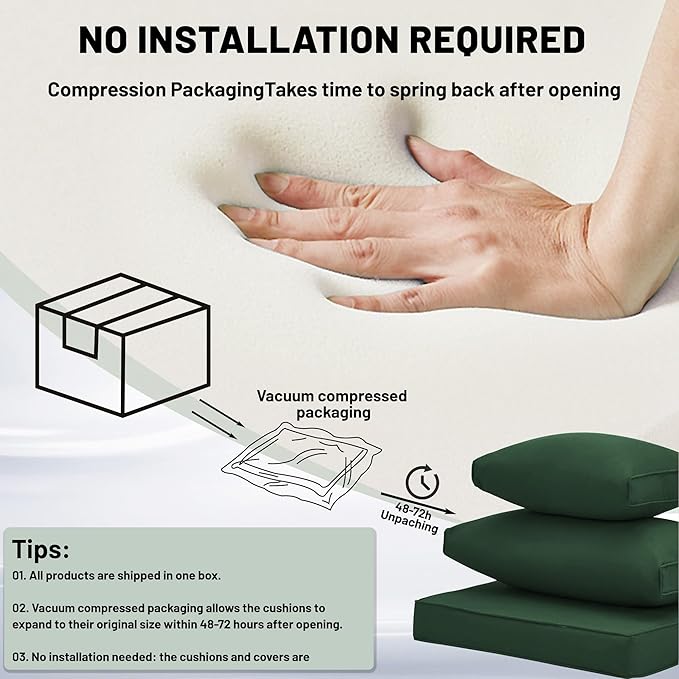 NO INSTALLATION REQUIRED

Compression PackagingTakes time to spring back after opening

Vacuum compressed packaging

48-72h Unpaching

Tips:

01. All products are shipped in one box.

02. Vacuum compressed packaging allows the cushions to expand to their original size within 48-72 hours after opening.

03. No installation needed: the cushions and covers are