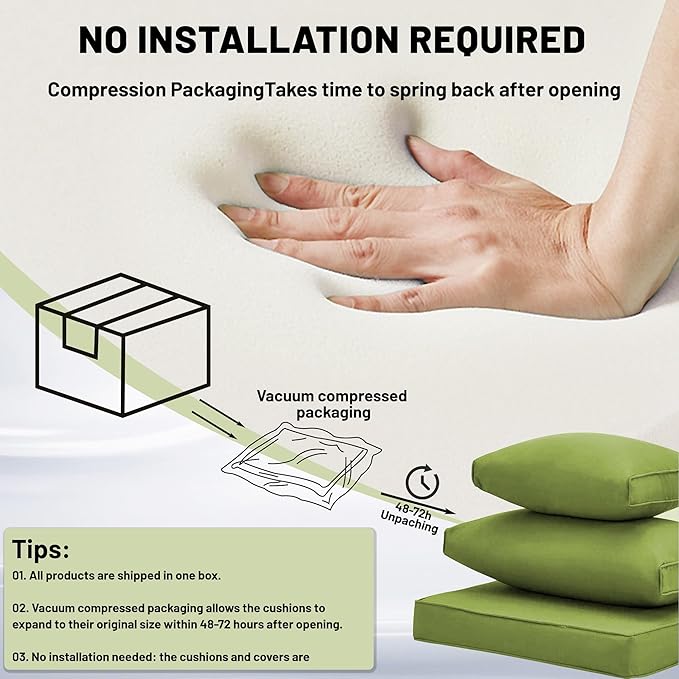 NO INSTALLATION REQUIRED

Compression PackagingTakes time to spring back after opening

Vacuum compressed packaging

48-72h Unpaching

Tips:

01. All products are shipped in one box.

02. Vacuum compressed packaging allows the cushions to expand to their original size within 48-72 hours after opening.

03. No installation needed: the cushions and covers are