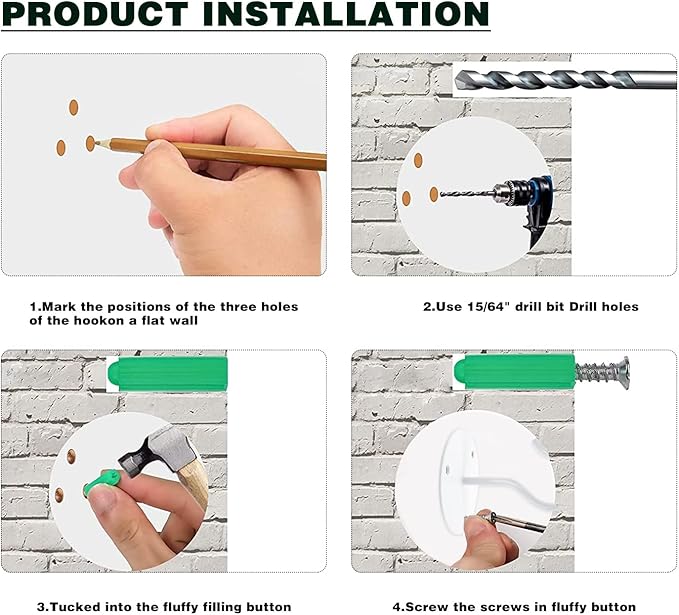 PRODUCT INSTALLATION

1.Mark the positions of the three holes of the hookon a flat wall

2.Use 15/64" drill bit Drill holes

3.Tucked into the fluffy filling button

4.Screw the screws in fluffy button