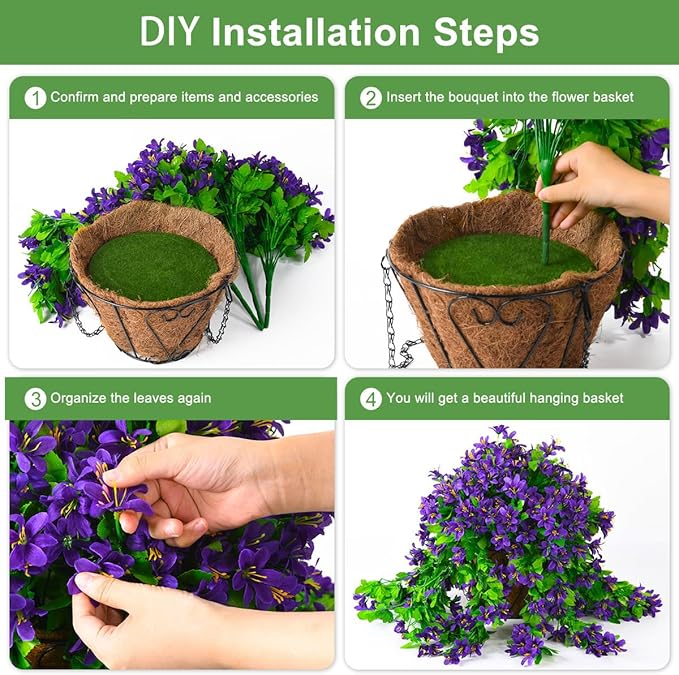 DIY Installation Steps

1 Confirm and prepare items and accessories

2 Insert the bouquet into the flower basket

3 Organize the leaves again

4 You will get a beautiful hanging basket