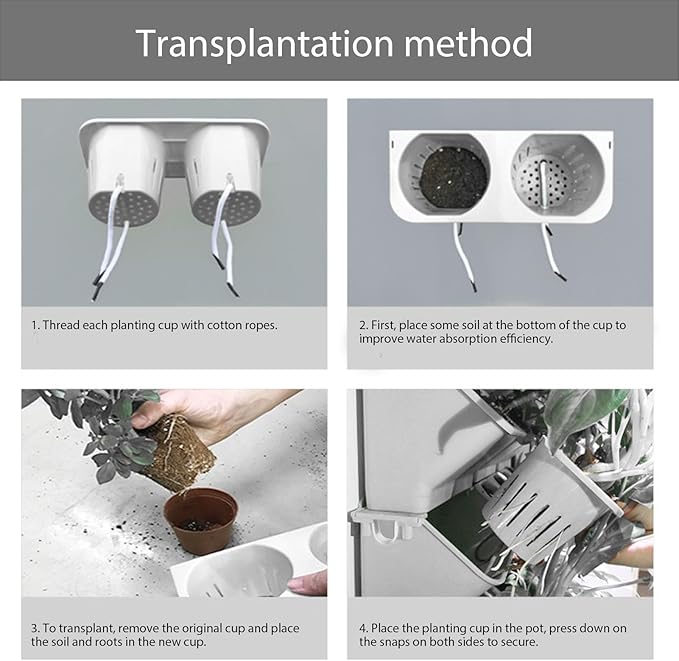 Transplantation method

1. Thread each planting cup with cotton ropes.

2. First, place some soil at the bottom of the cup to improve water absorption efficiency.

3. To transplant, remove the original cup and place the soil and roots in the new cup.

4. Place the planting cup in the pot, press down on the snaps on both sides to secure.