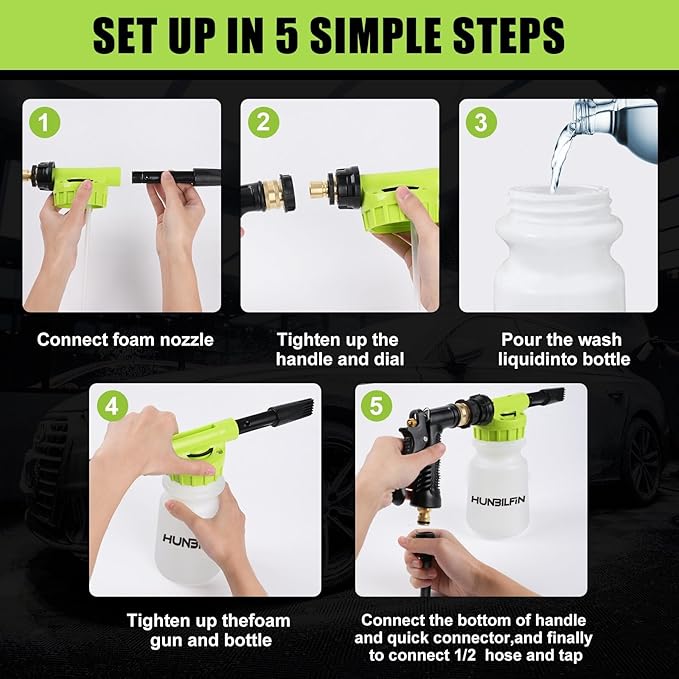 SET UP IN 5 SIMPLE STEPS

1

Connect foam nozzle

2

Tighten up the handle and dial

3

Pour the wash liquidinto bottle

4

HUNBI

Tighten up thefoam gun and bottle

5

HUNBILFIN

Connect the bottom of handle and quick connector,and finally to connect 1/2  hose and tap