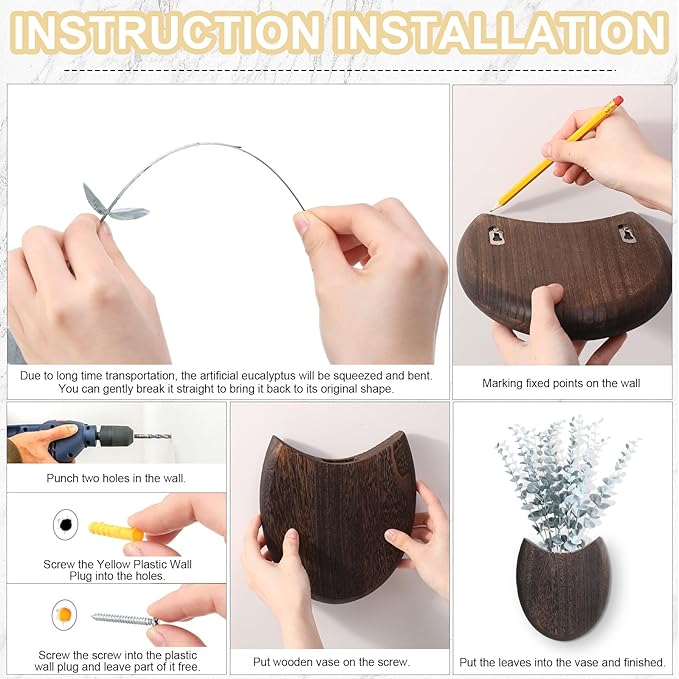 INSTRUCTION INSTALLATION

Due to long time transportation, the artificial eucalyptus will be squeezed and bent. You can gently break it straight to bring it back to its original shape.

Marking fixed points on the wall

Punch two holes in the wall.

Screw the Yellow Plastic Wall Plug into the holes.

Screw the screw into the plastic wall plug and leave part of it free.

Put wooden vase on the screw.

Put the leaves into the vase and finished.