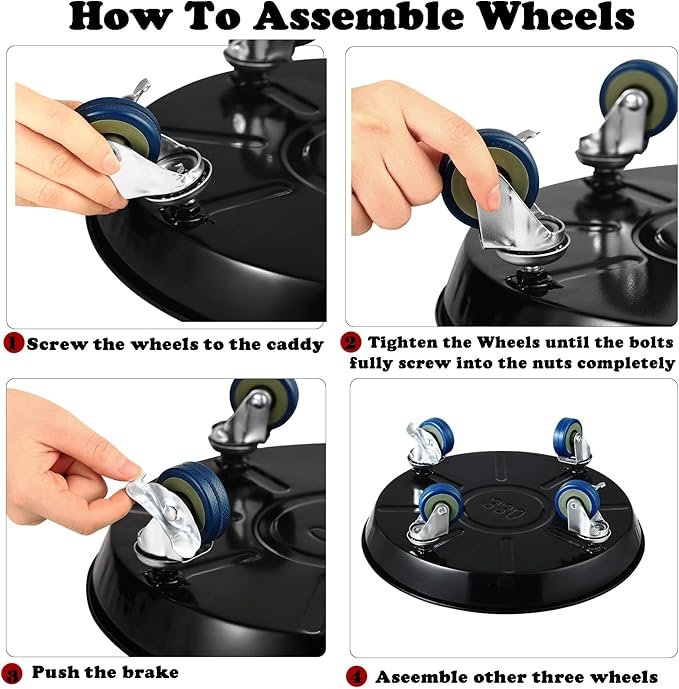 How To Assemble Wheels

1 Screw the wheels to the caddy

2 Tighten the Wheels until the bolts fully screw into the nuts completely

3 Push the brake

350

4 Aseemble other three wheels