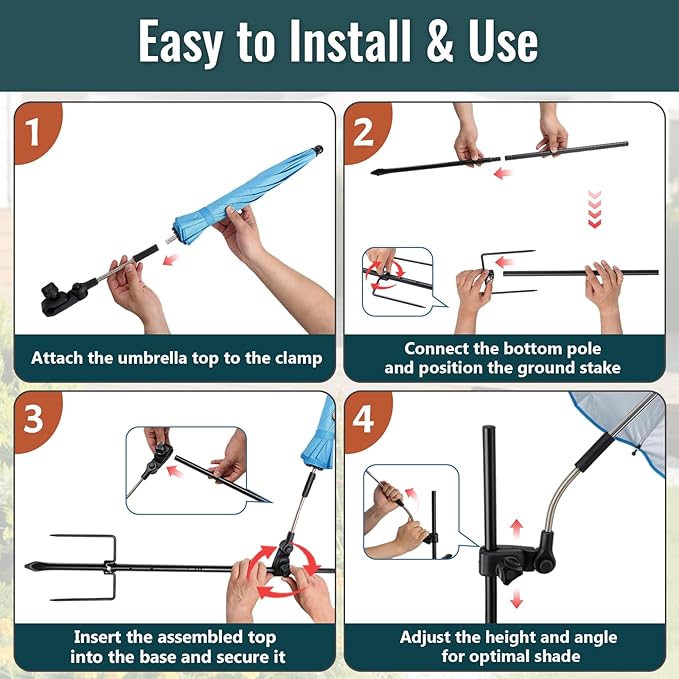 Easy to Install & Use

1

Attach the umbrella top to the clamp

2

Connect the bottom pole and position the ground stake

3

Insert the assembled top into the base and secure it

4

Adjust the height and angle for optimal shade