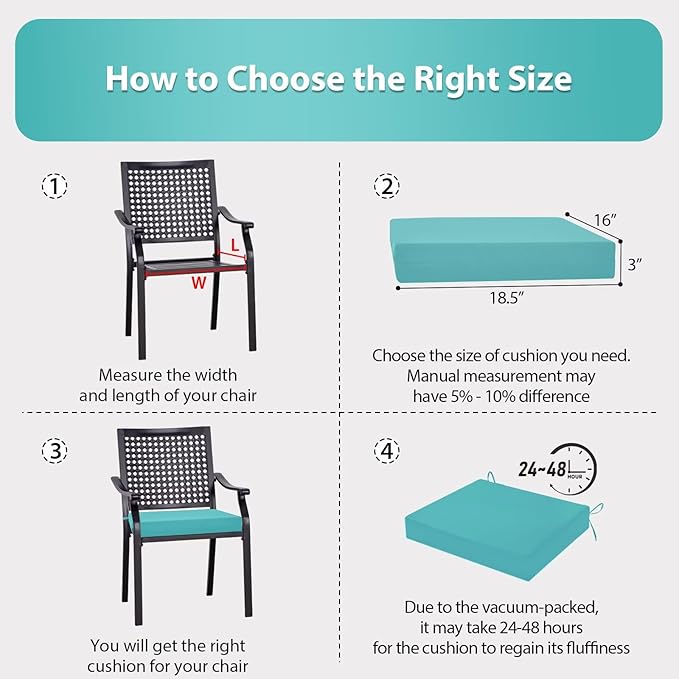 How to Choose the Right Size

1

L

W

Measure the width and length of your chair

2

16″

3″

18.5″

Choose the size of cushion you need. Manual measurement may have 5% - 10% difference

3

You will get the right cushion for your chair

4

24~48 HOUR

Due to the vacuum-packed, it may take 24-48 hours for the cushion to regain its fluffiness