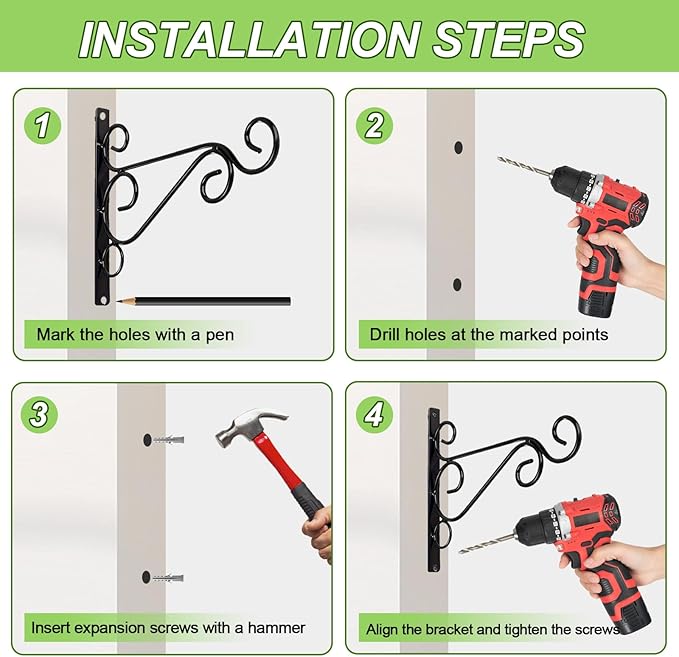 INSTALLATION STEPS

1

Mark the holes with a pen

2

Drill holes at the marked points

3

Insert expansion screws with a hammer

4

Align the bracket and tighten the screws