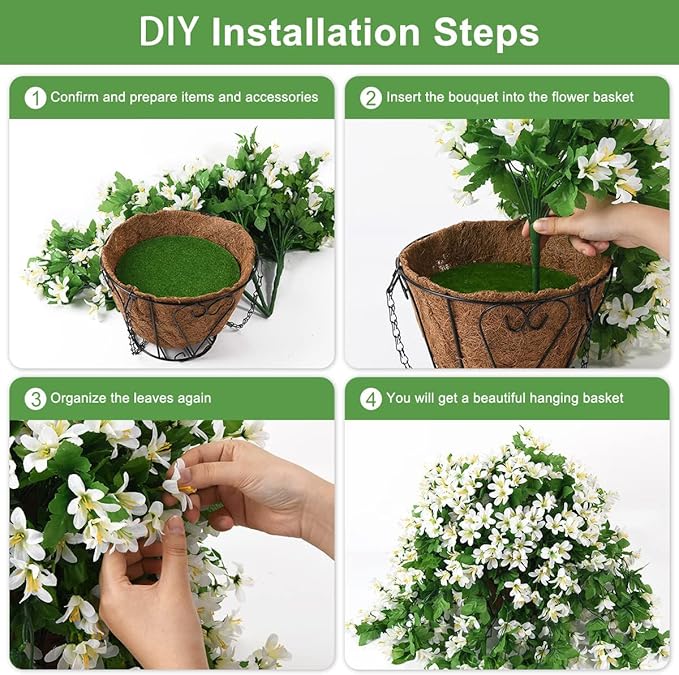 DIY Installation Steps

1 Confirm and prepare items and accessories

2 Insert the bouquet into the flower basket

3 Organize the leaves again

4 You will get a beautiful hanging basket