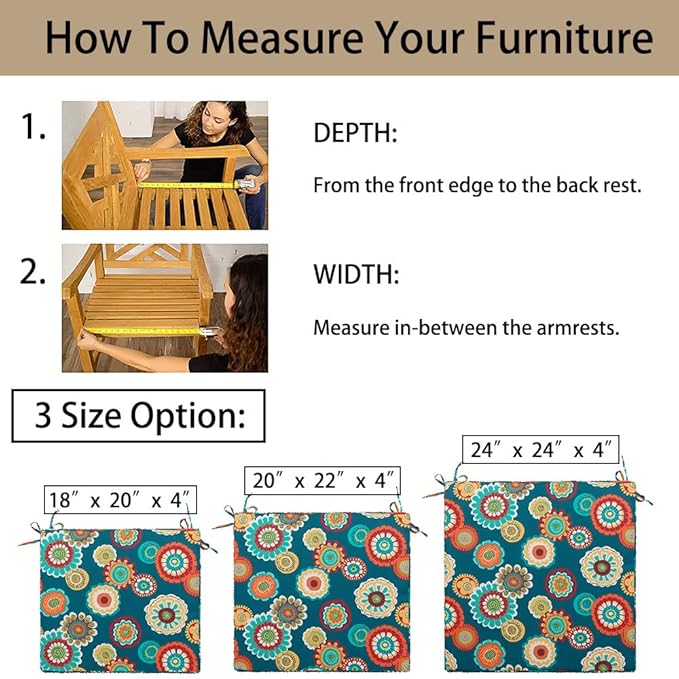 How To Measure Your Furniture

1.

DEPTH:

From the front edge to the back rest.

2.

WIDTH:

Measure in-between the armrests.

3 Size Option:

18″ x 20″ x 4″

20″ x 22″ x 4″

24″ x 24″ x 4″