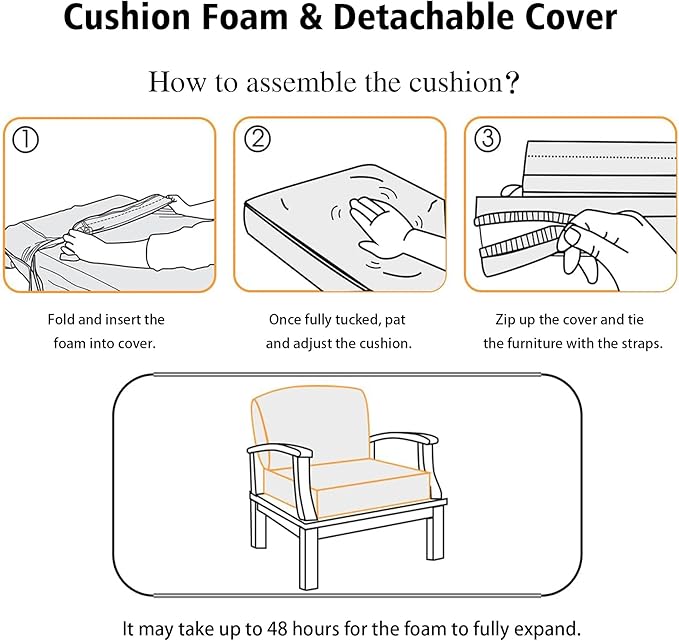 Cushion Foam & Detachable Cover

How to assemble the cushion?

①

Fold and insert the foam into cover.

②

Once fully tucked, pat and adjust the cushion.

③

Zip up the cover and tie the furniture with the straps.

It may take up to 48 hours for the foam to fully expand.