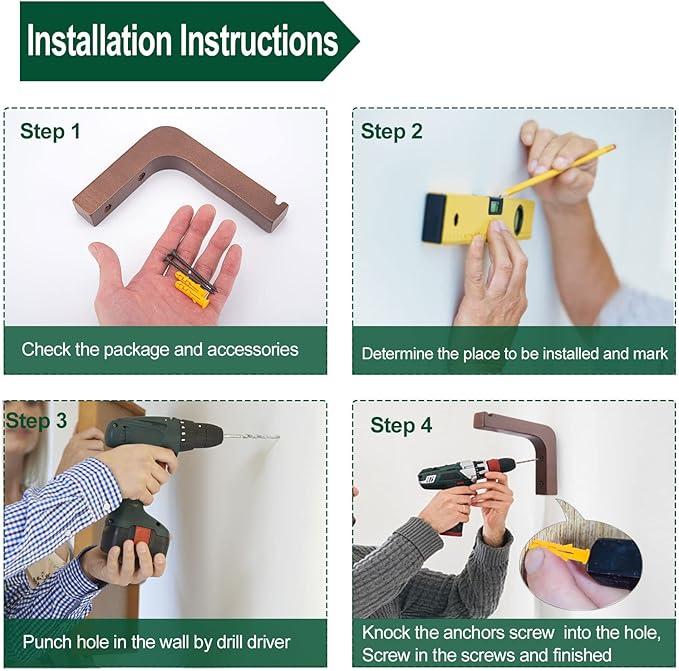 Installation Instructions

Step 1

Check the package and accessories

Step 2

Determine the place to be installed and mark

Step 3

Punch hole in the wall by drill driver

Step 4

Knock the anchors screw into the hole, Screw in the screws and finished