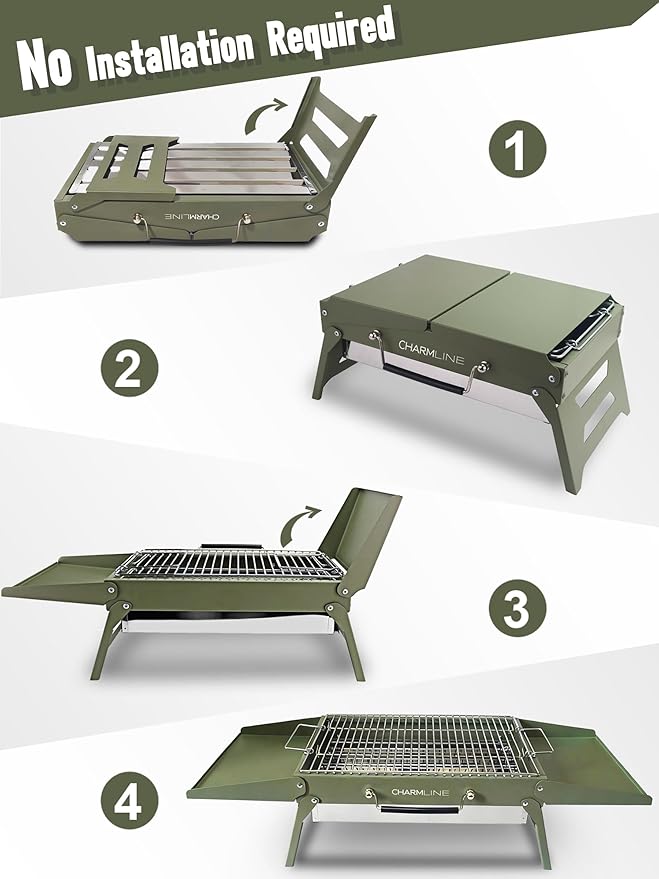 No Installation Required

CHARMLINE

1

CHARMLINE

2

3

CHARMLINE

4