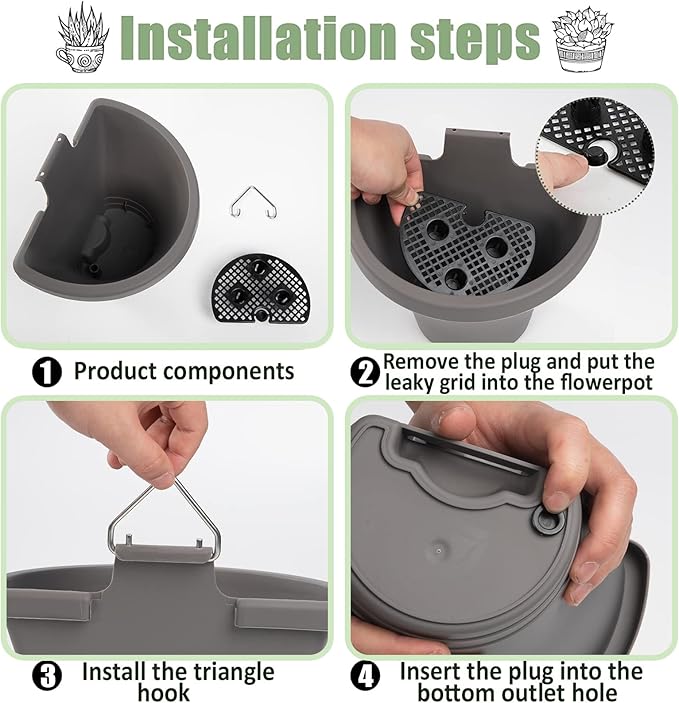 Installation steps

1 Product components

2 Remove the plug and put the leaky grid into the flowerpot

3 Install the triangle hook

4 Insert the plug into the bottom outlet hole