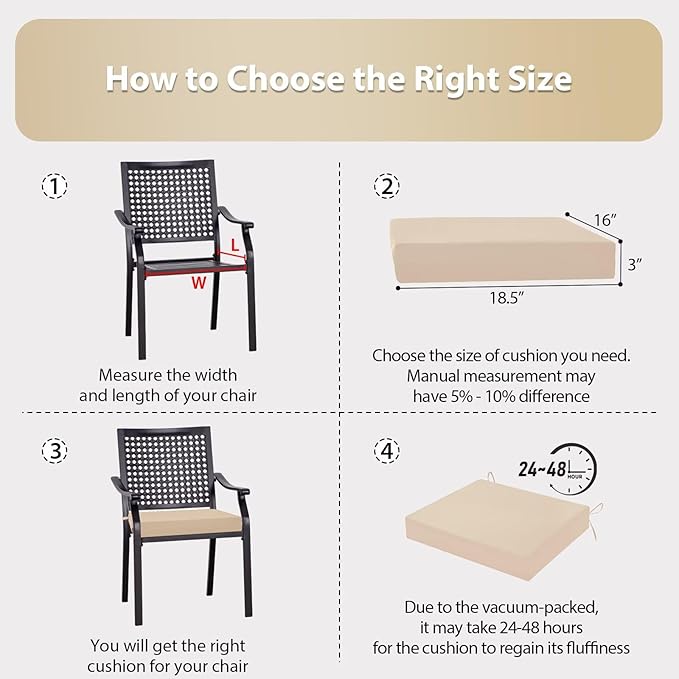 How to Choose the Right Size

①

L

W

Measure the width and length of your chair

②

16″

3″

18.5″

Choose the size of cushion you need. Manual measurement may have 5% - 10% difference

③

You will get the right cushion for your chair

④

24~48 HOUR

Due to the vacuum-packed, it may take 24-48 hours for the cushion to regain its fluffiness