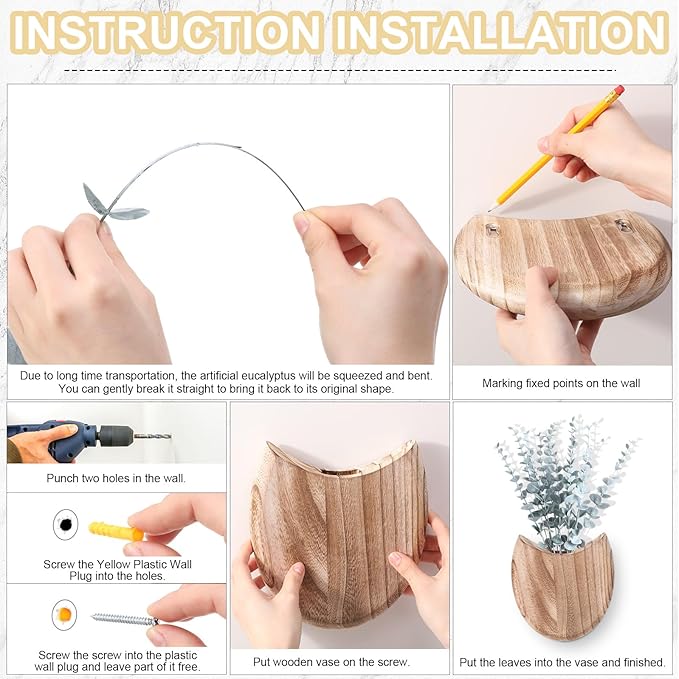 INSTRUCTION INSTALLATION

Due to long time transportation, the artificial eucalyptus will be squeezed and bent. You can gently break it straight to bring it back to its original shape.

Marking fixed points on the wall

Punch two holes in the wall.

Screw the Yellow Plastic Wall Plug into the holes.

Screw the screw into the plastic wall plug and leave part of it free.

Put wooden vase on the screw.

Put the leaves into the vase and finished.