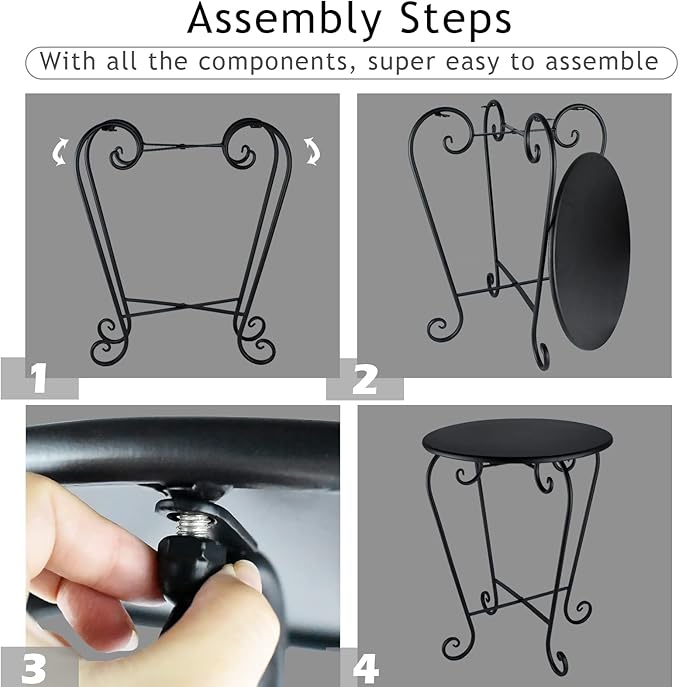 Assembly Steps

With all the components, super easy to assemble

1

2

3

4