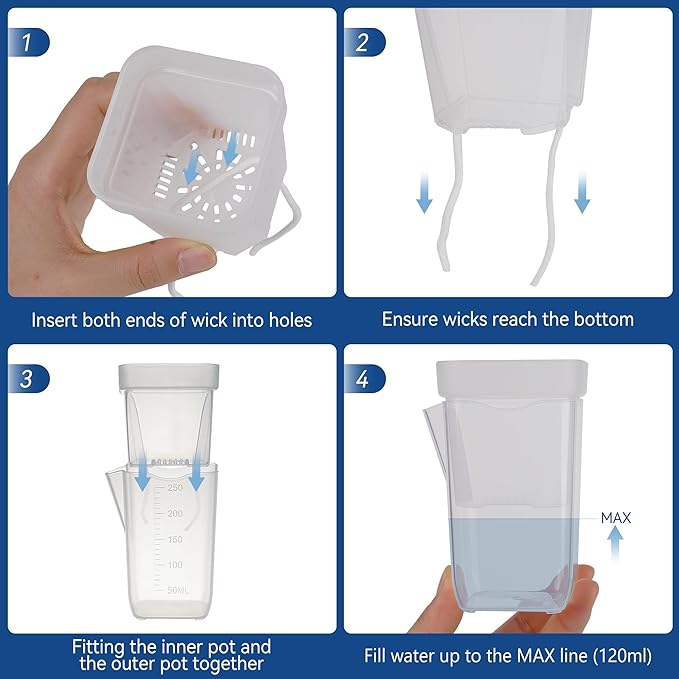 1

Insert both ends of wick into holes

2

Ensure wicks reach the bottom

3

250
200
150
100
50ML

Fitting the inner pot and the outer pot together

4

MAX

Fill water up to the MAX line (120ml)