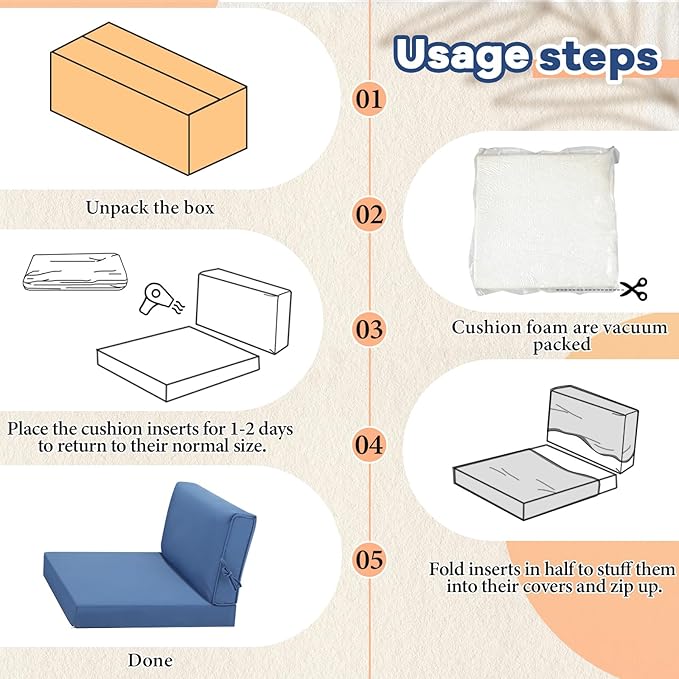 Usage steps

01

Unpack the box

02

Cushion foam are vacuum packed

03

Place the cushion inserts for 1-2 days to return to their normal size.

04

Fold inserts in half to stuff them into their covers and zip up.

05

Done