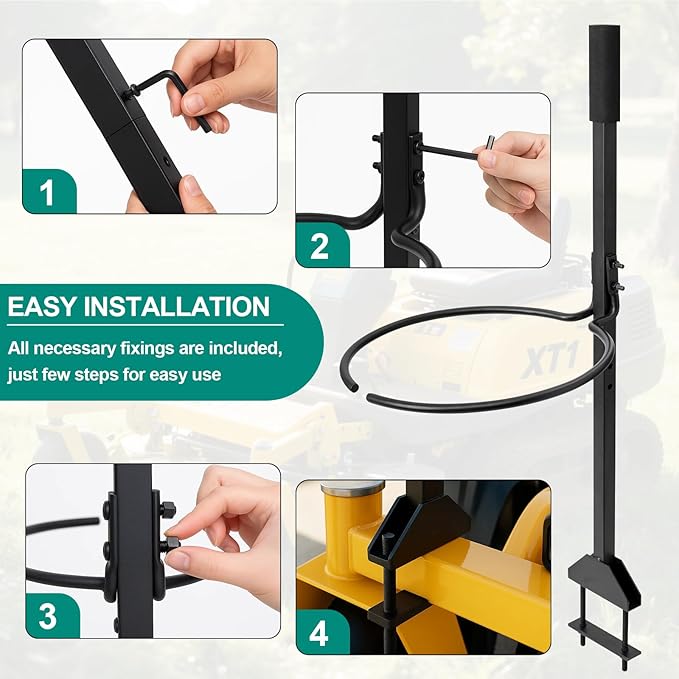 1

2

EASY INSTALLATION

All necessary fixings are included, just few steps for easy use

XT1

3

4