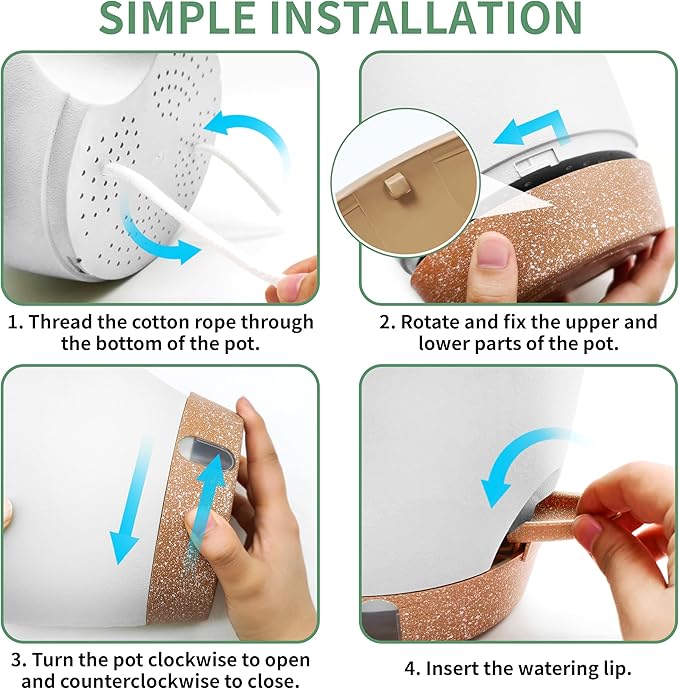 SIMPLE INSTALLATION

1. Thread the cotton rope through the bottom of the pot.

2. Rotate and fix the upper and lower parts of the pot.

3. Turn the pot clockwise to open and counterclockwise to close.

4. Insert the watering lip.