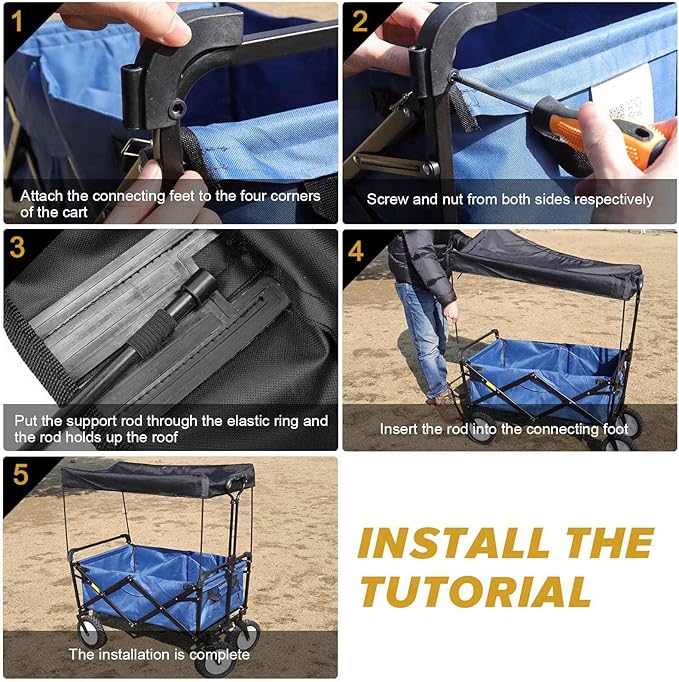 1

Attach the connecting feet to the four corners of the cart

2

Screw and nut from both sides respectively

3

Put the support rod through the elastic ring and the rod holds up the roof

4

Insert the rod into the connecting foot

5

The installation is complete

INSTALL THE TUTORIAL