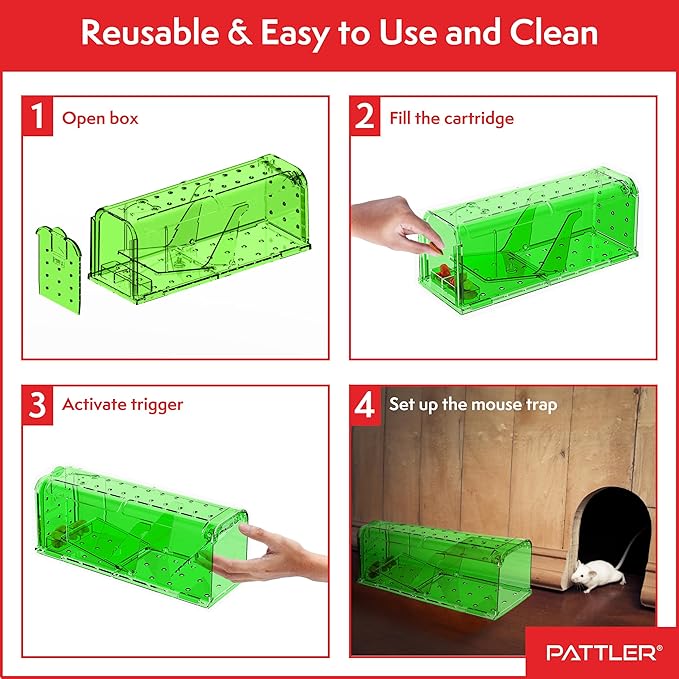 Reusable & Easy to Use and Clean

1 Open box

2 Fill the cartridge

3 Activate trigger

4 Set up the mouse trap

PATTLER®