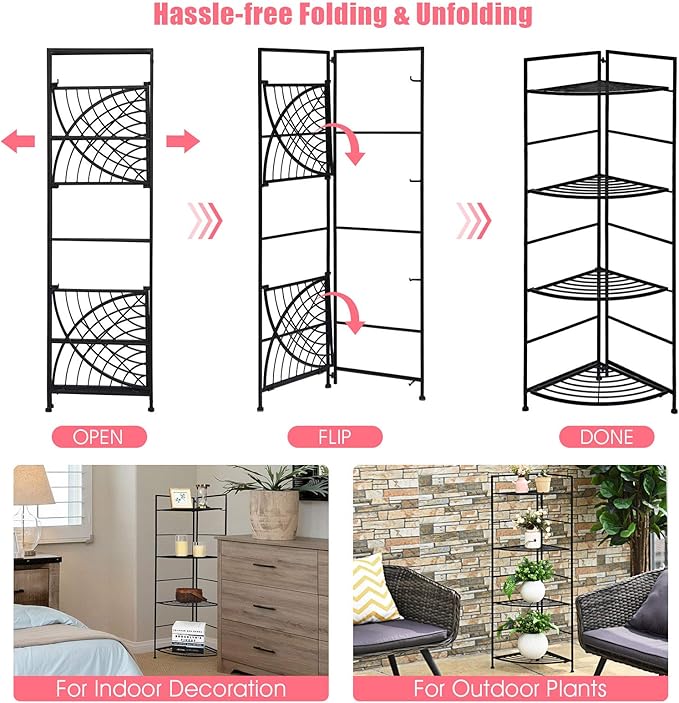 Hassle-free Folding & Unfolding

OPEN

FLIP

DONE

For Indoor Decoration

For Outdoor Plants