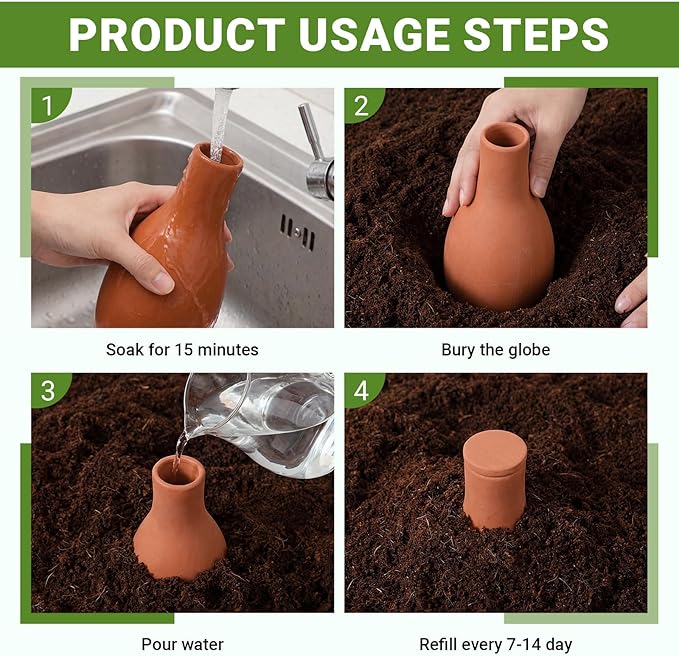 PRODUCT USAGE STEPS

1

Soak for 15 minutes

2

Bury the globe

3

Pour water

4

Refill every 7-14 day