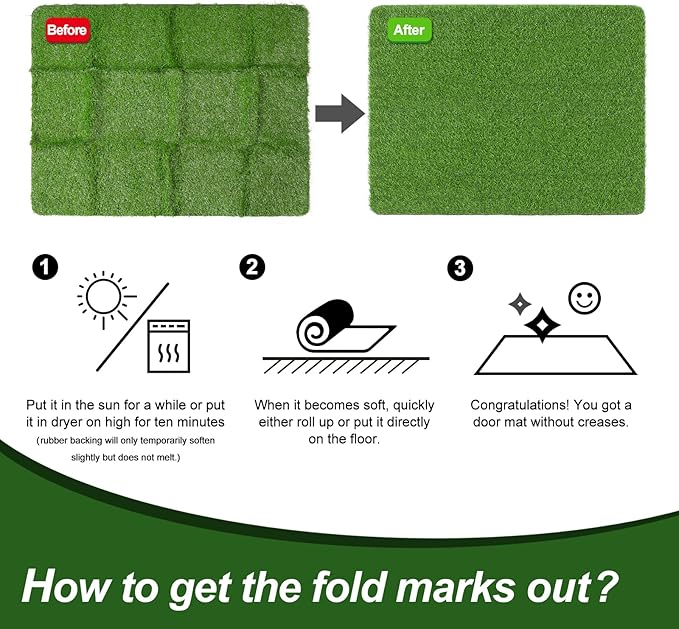 Before

After

1

Put it in the sun for a while or put it in dryer on high for ten minutes
(rubber backing will only temporarily soften slightly but does not melt.)

2

When it becomes soft, quickly either roll up or put it directly on the floor.

3

Congratulations! You got a door mat without creases.

How to get the fold marks out?