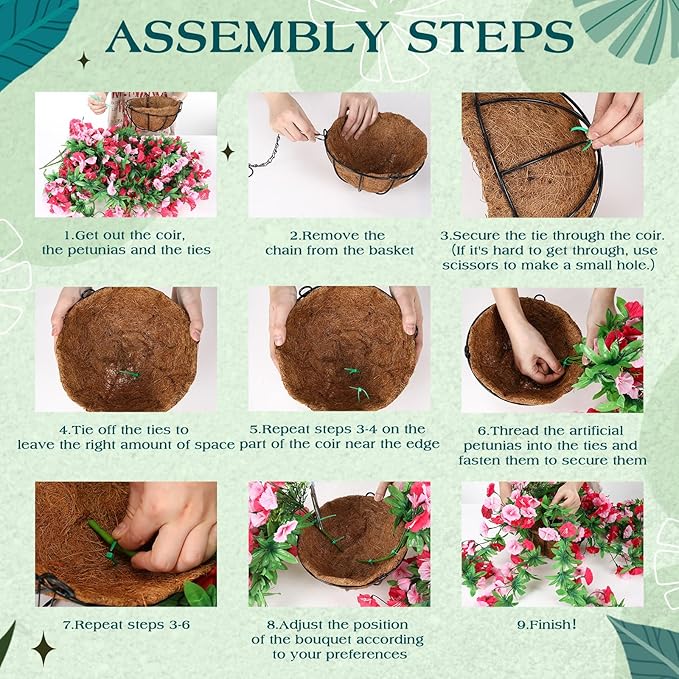 ASSEMBLY STEPS

1.Get out the coir, the petunias and the ties

2.Remove the chain from the basket

3.Secure the tie through the coir. (If it's hard to get through, use scissors to make a small hole.)

4.Tie off the ties to leave the right amount of space

5.Repeat steps 3-4 on the part of the coir near the edge

6.Thread the artificial petunias into the ties and fasten them to secure them

7.Repeat steps 3-6

8.Adjust the position of the bouquet according to your preferences

9.Finish!