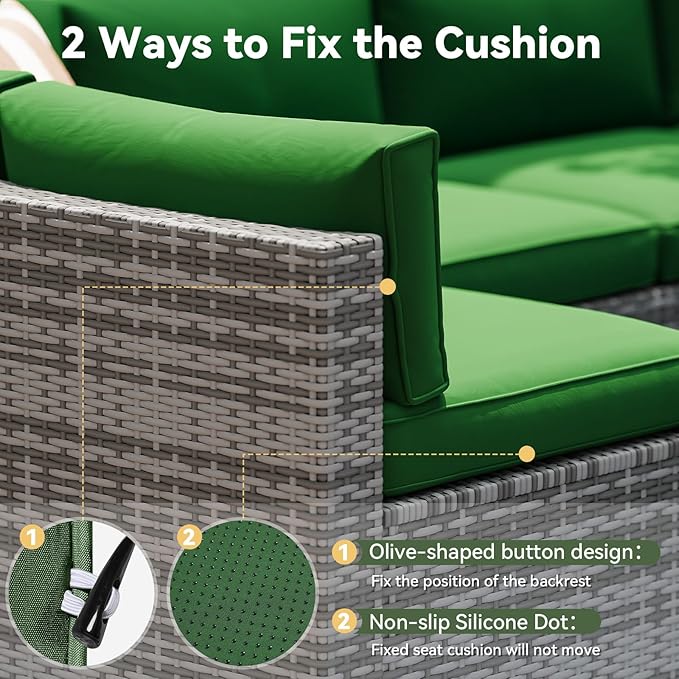 2 Ways to Fix the Cushion

1

2

1 Olive-shaped button design:
Fix the position of the backrest

2 Non-slip Silicone Dot:
Fixed seat cushion will not move