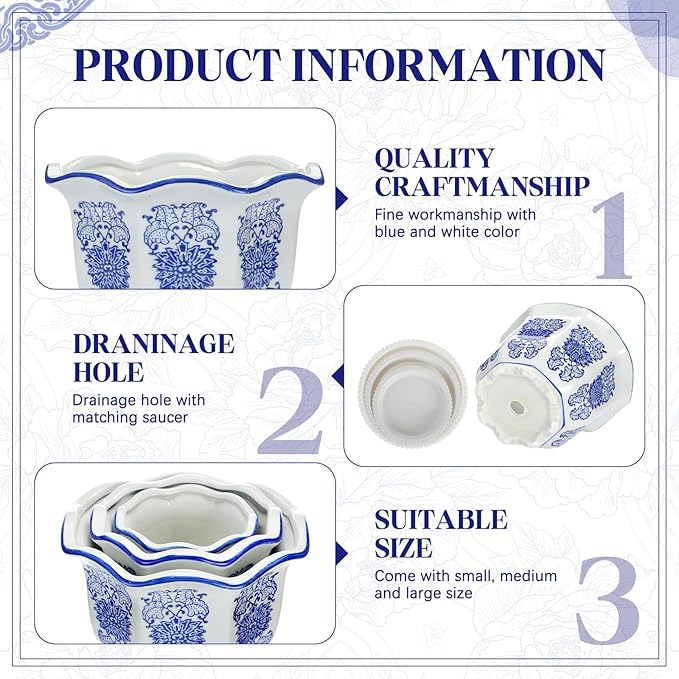 PRODUCT INFORMATION

QUALITY CRAFTMANSHIP
Fine workmanship with blue and white color

1

DRANINAGE HOLE
Drainage hole with matching saucer

2

SUITABLE SIZE
Come with small, medium and large size

3