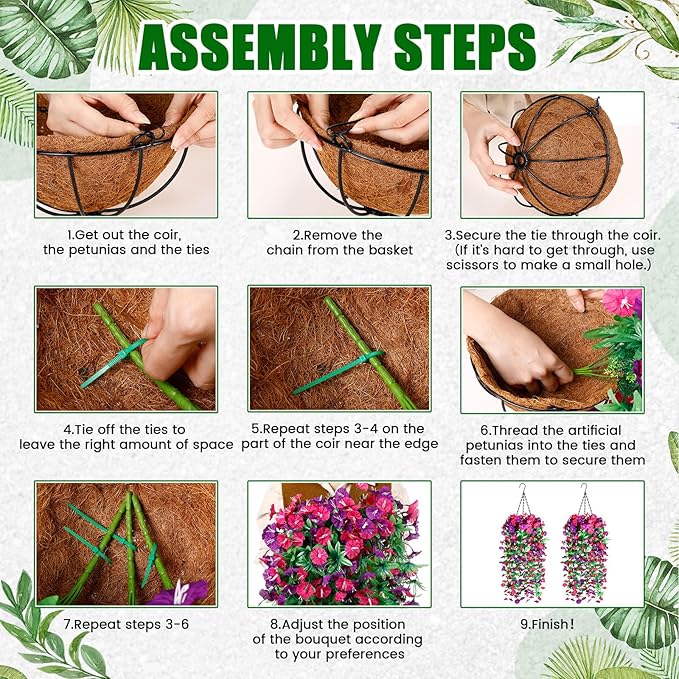 ASSEMBLY STEPS

1.Get out the coir, the petunias and the ties

2.Remove the chain from the basket

3.Secure the tie through the coir. (If it's hard to get through, use scissors to make a small hole.)

4.Tie off the ties to leave the right amount of space

5.Repeat steps 3-4 on the part of the coir near the edge

6.Thread the artificial petunias into the ties and fasten them to secure them

7.Repeat steps 3-6

8.Adjust the position of the bouquet according to your preferences

9.Finish!