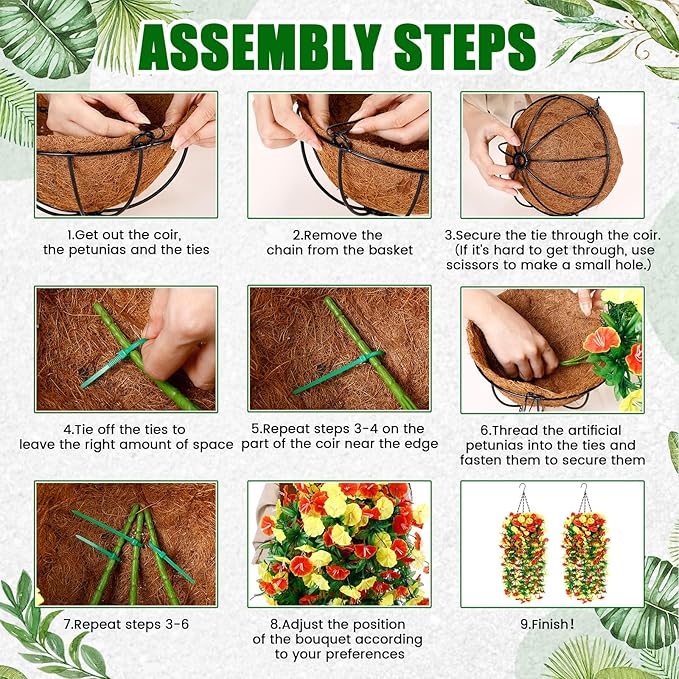 ASSEMBLY STEPS

1.Get out the coir, the petunias and the ties

2.Remove the chain from the basket

3.Secure the tie through the coir. (If it's hard to get through, use scissors to make a small hole.)

4.Tie off the ties to leave the right amount of space

5.Repeat steps 3-4 on the part of the coir near the edge

6.Thread the artificial petunias into the ties and fasten them to secure them

7.Repeat steps 3-6

8.Adjust the position of the bouquet according to your preferences

9.Finish!